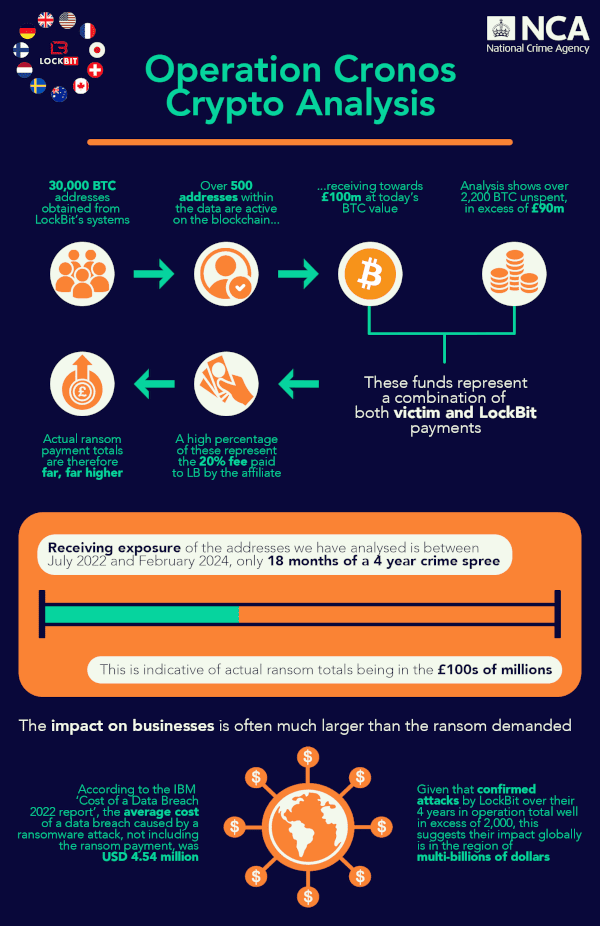 LOCKBIT

NCA
National Crime Agency

Operation Cronos Crypto Analysis

30,000 BTC addresses obtained from LockBit's systems

Over 500 addresses within the data are active on the blockchain...

...receiving towards £100m at today's BTC value

Analysis shows over 2,200 BTC unspent, in excess of £90m

These funds represent a combination of both victim and LockBit payments

A high percentage of these represent the 20% fee paid to LB by the affiliate

Actual ransom payment totals are therefore far, far higher

Receiving exposure of the addresses we have analysed is between July 2022 and February 2024, only 18 months of a 4 year crime spree

This is indicative of actual ransom totals being in the £100s of millions

The impact on businesses is often much larger than the ransom demanded

According to the IBM 'Cost of a Data Breach 2022 report', the average cost of a data breach caused by a ransomware attack, not including the ransom payment, was USD 4.54 million

Given that confirmed attacks by LockBit over their 4 years in operation total well in excess of 2,000, this suggests their impact globally is in the region of multi-billions of dollars