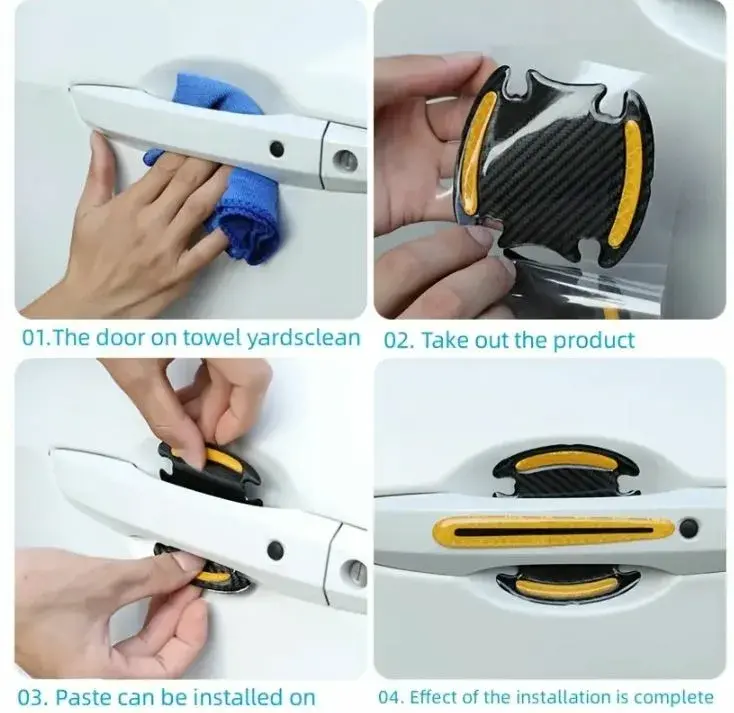 01.The door on towel yardsclean

02. Take out the product

03. Paste can be installed on

04. Effect of the installation is complete