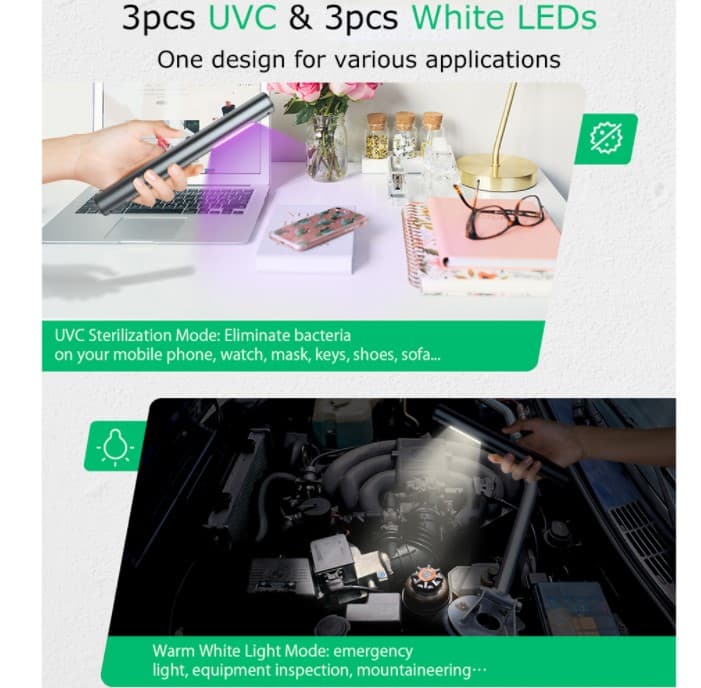 3pcs UVC & 3pcs White LEDs

One design for various applications

UVC Sterilization Mode: Eliminate bacteria on your mobile phone, watch, mask, keys, shoes, sofa...

Warm White Light Mode: emergency light, equipment inspection, mountaineering···