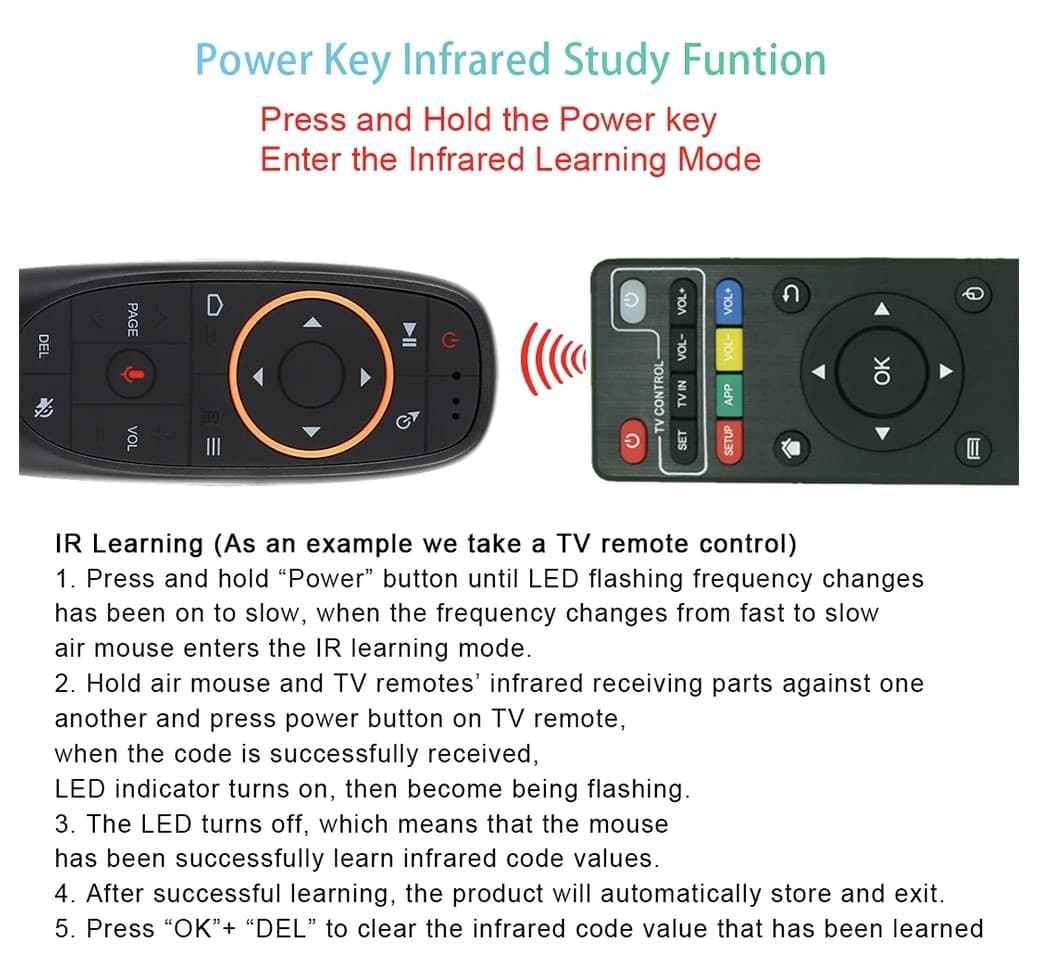 Power Key Infrared Study Funtion

Press and Hold the Power key
Enter the Infrared Learning Mode

DEL
PAGE
VOL

TV CONTROL
SET
TV IN
VOL-
VOL+
SETUP
APP
VOL-
VOL+
OK

IR Learning (As an example we take a TV remote control)
1. Press and hold “Power” button until LED flashing frequency changes has been on to slow, when the frequency changes from fast to slow air mouse enters the IR learning mode.
2. Hold air mouse and TV remotes’ infrared receiving parts against one another and press power button on TV remote, when the code is successfully received, LED indicator turns on, then become being flashing.
3. The LED turns off, which means that the mouse has been successfully learn infrared code values.
4. After successful learning, the product will automatically store and exit.
5. Press “OK”+ “DEL” to clear the infrared code value that has been learned