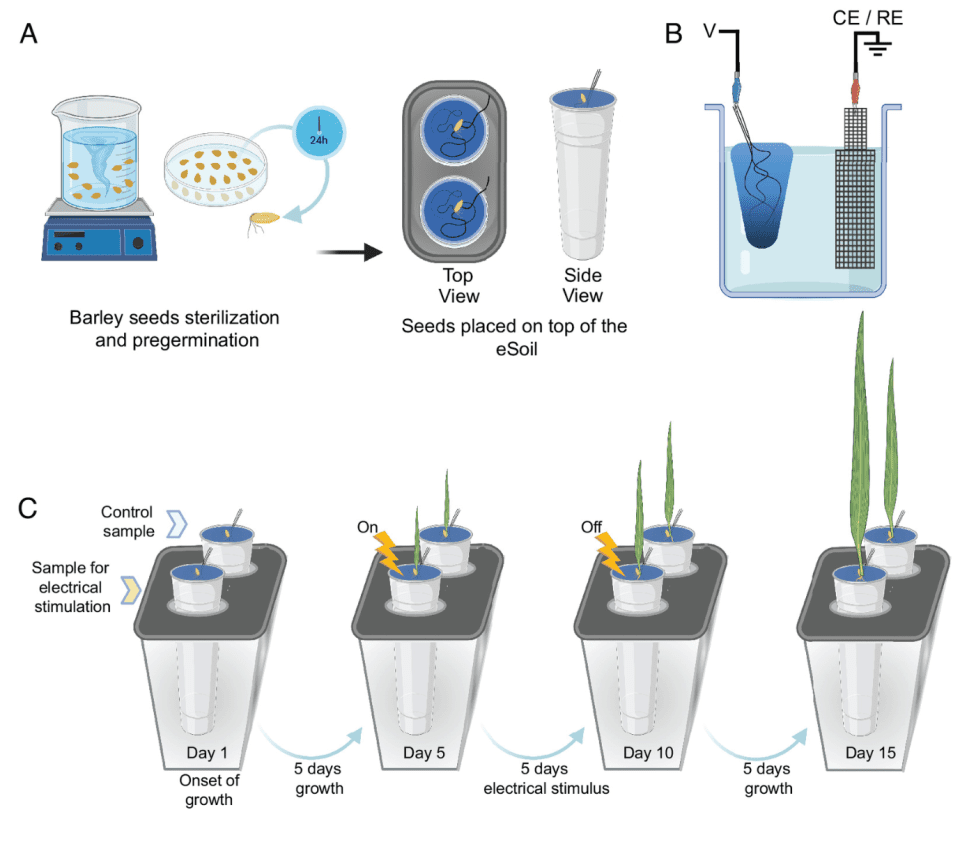 A

24h

Barley seeds sterilization and pregermination

Top View

Side View

Seeds placed on top of the eSoil

B

V

CE / RE

C

Control sample

Sample for electrical stimulation

On

Off

Day 1

Onset of growth

5 days growth

Day 5

5 days electrical stimulus

Day 10

5 days growth

Day 15