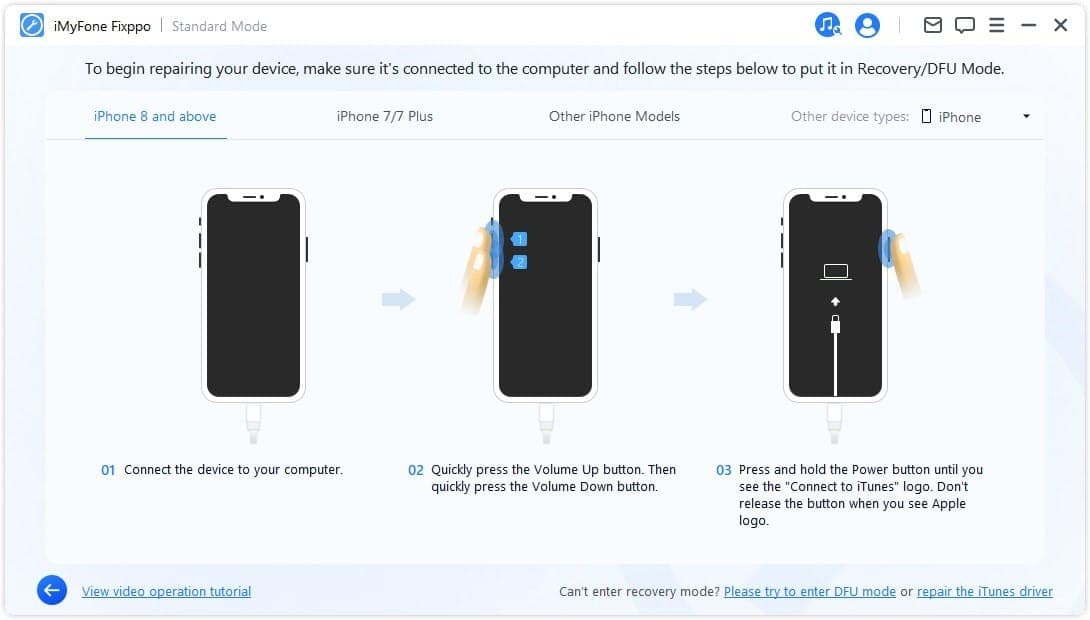 iMyFone Fixppo | Standard Mode

To begin repairing your device, make sure it's connected to the computer and follow the steps below to put it in Recovery/DFU Mode.

iPhone 8 and above

iPhone 7/7 Plus

Other iPhone Models

Other device types: iPhone

1

2

01 Connect the device to your computer.

02 Quickly press the Volume Up button. Then quickly press the Volume Down button.

03 Press and hold the Power button until you see the "Connect to iTunes" logo. Don't release the button when you see Apple logo.

View video operation tutorial

Can't enter recovery mode? Please try to enter DFU mode or repair the iTunes driver