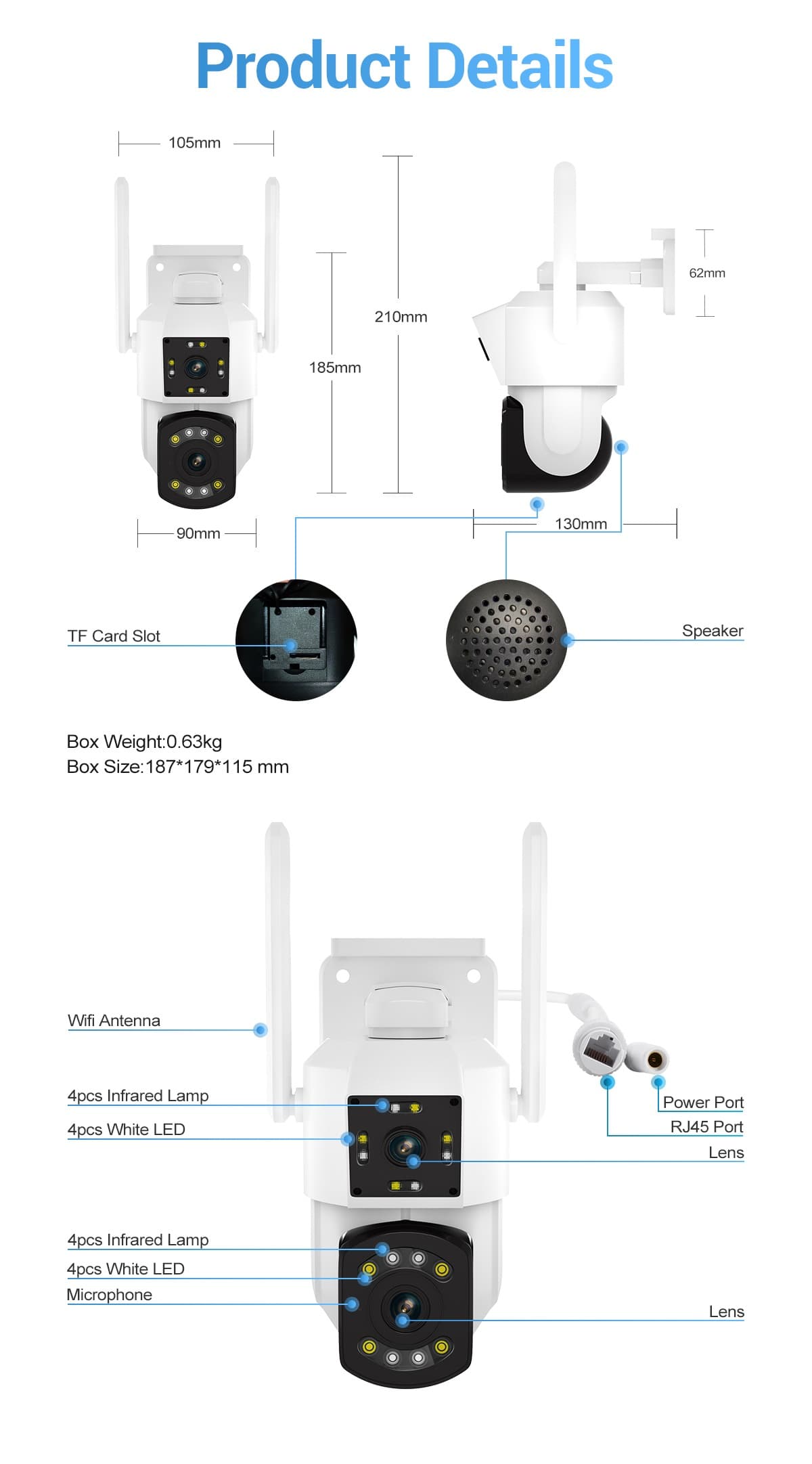 Product Details

105mm

210mm

185mm

62mm

90mm

130mm

TF Card Slot

Speaker

Box Weight:0.63kg
Box Size:187*179*115 mm

Wifi Antenna

4pcs Infrared Lamp

4pcs White LED

Power Port

RJ45 Port

Lens

4pcs Infrared Lamp

4pcs White LED

Microphone

Lens