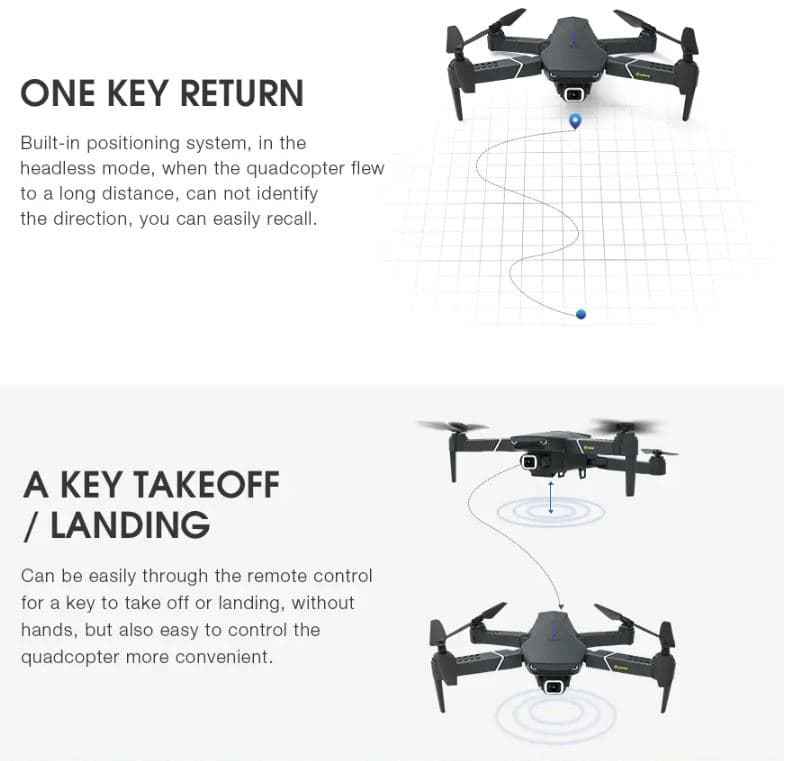 ONE KEY RETURN

Built-in positioning system, in the headless mode, when the quadcopter flew to a long distance, can not identify the direction, you can easily recall.

A KEY TAKEOFF / LANDING

Can be easily through the remote control for a key to take off or landing, without hands, but also easy to control the quadcopter more convenient.