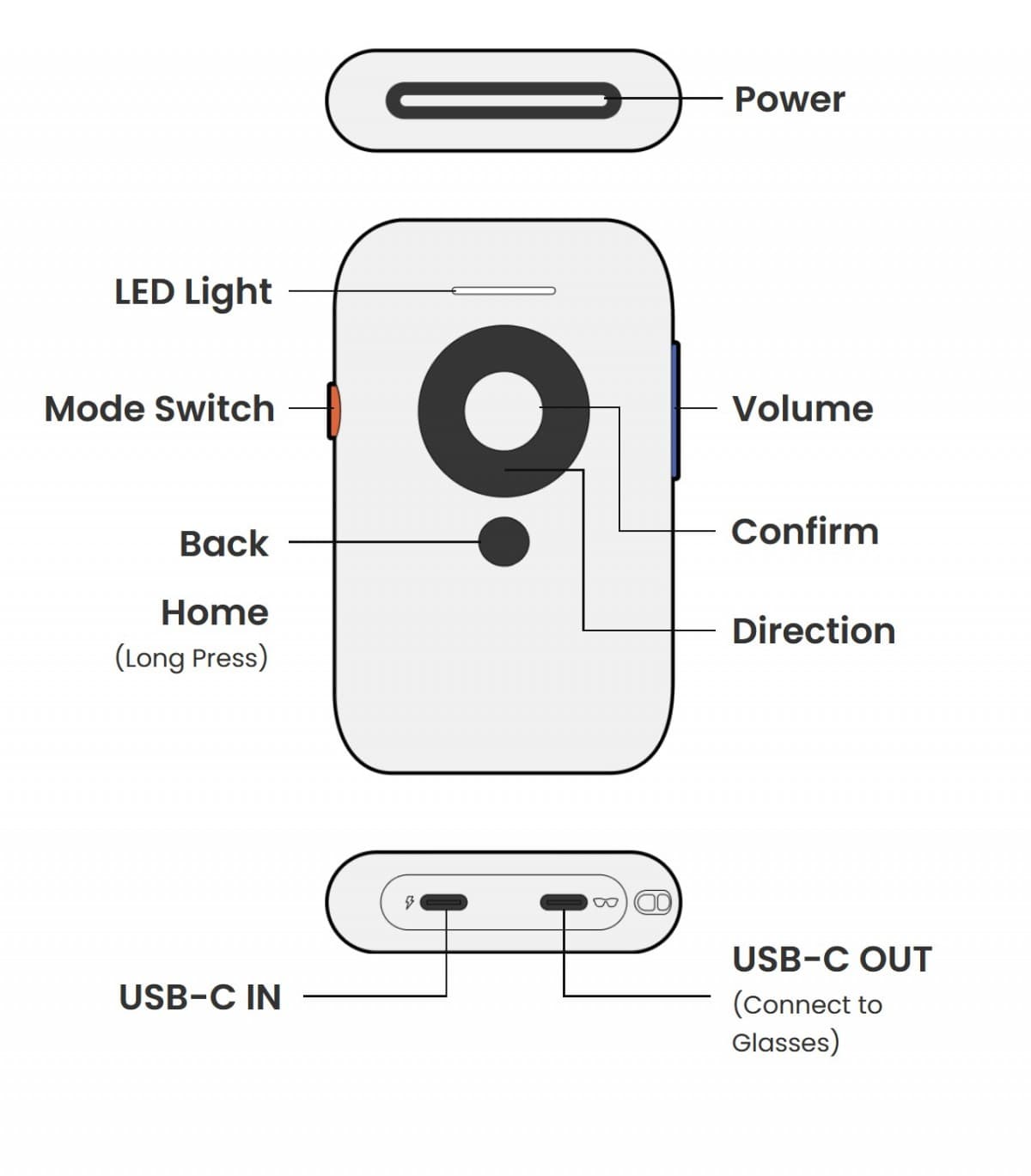 Power

LED Light

Mode Switch

Volume

Confirm

Back

Home
(Long Press)

Direction

USB-C IN

USB-C OUT
(Connect to Glasses)