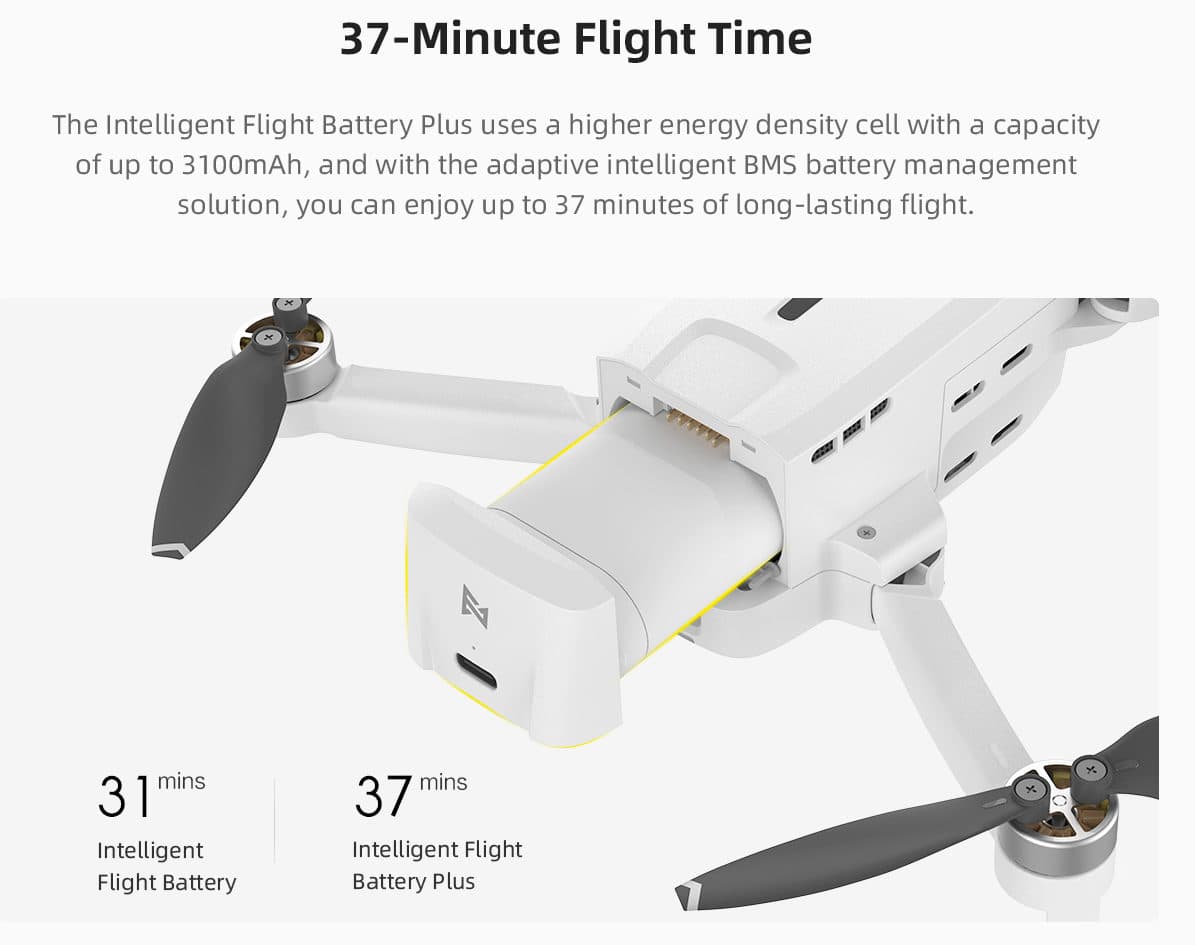 37-Minute Flight Time

The Intelligent Flight Battery Plus uses a higher energy density cell with a capacity of up to 3100mAh, and with the adaptive intelligent BMS battery management solution, you can enjoy up to 37 minutes of long-lasting flight.

31 mins
Intelligent Flight Battery

37 mins
Intelligent Flight Battery Plus