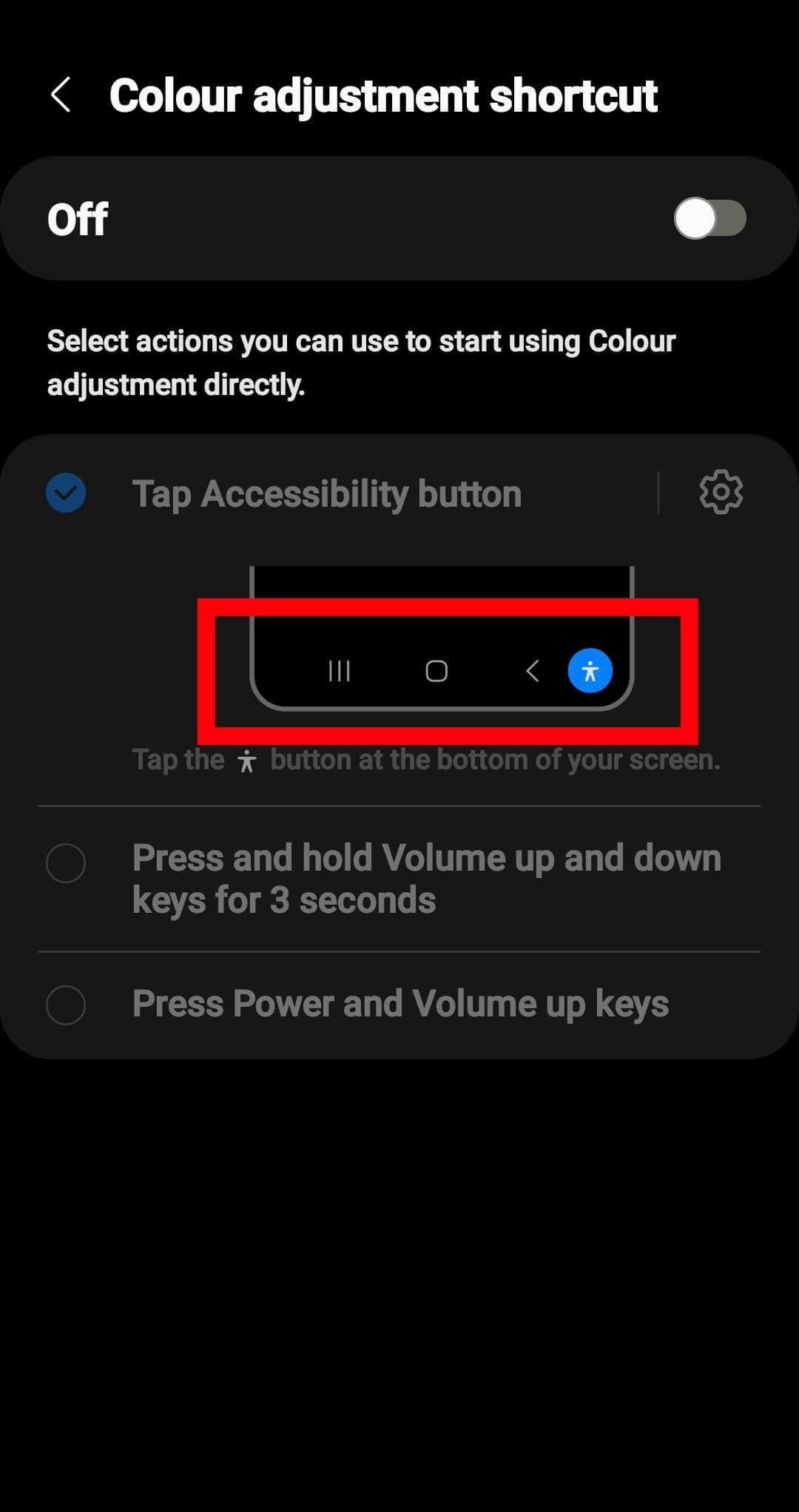 Colour adjustment shortcut

Off

Select actions you can use to start using Colour adjustment directly.

Tap Accessibility button

Tap the button at the bottom of your screen.

Press and hold Volume up and down keys for 3 seconds

Press Power and Volume up keys