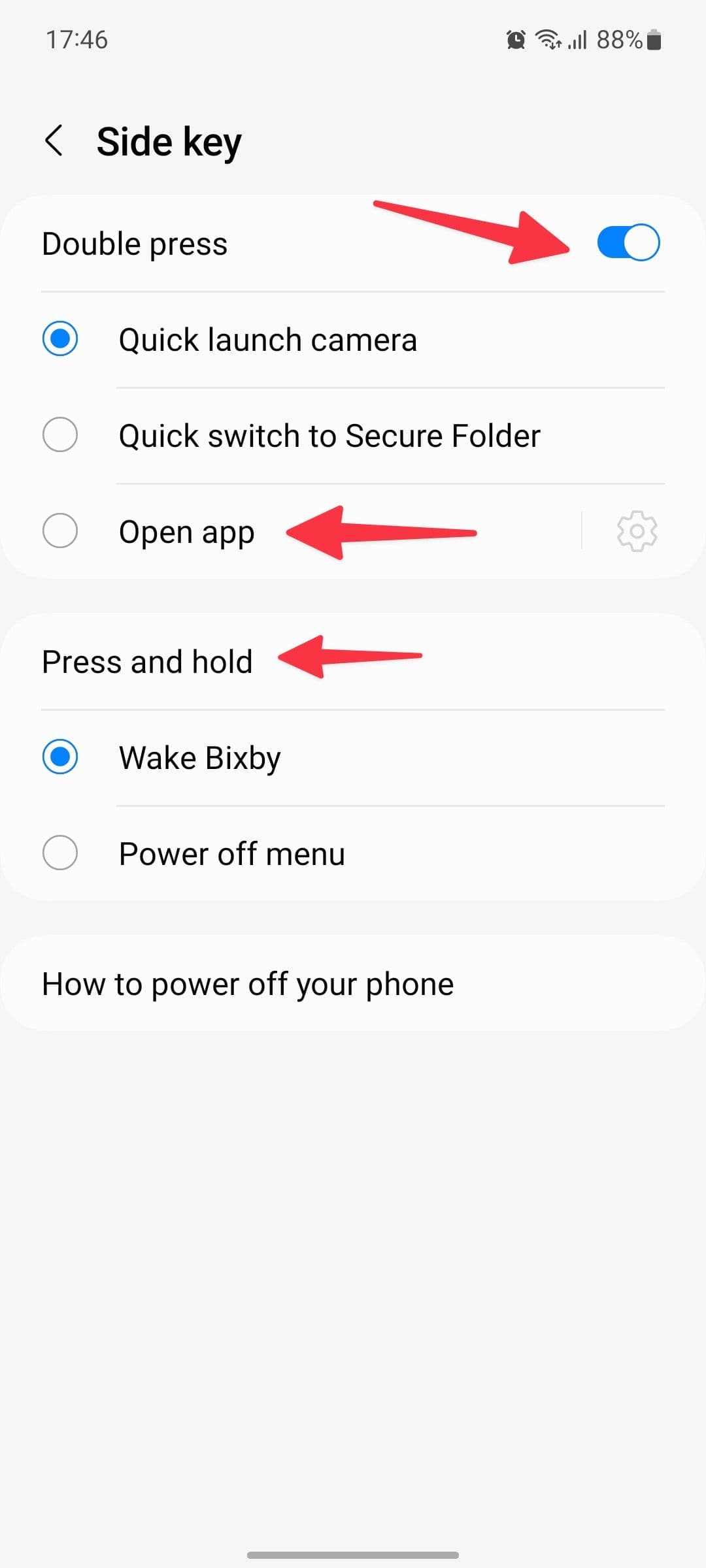 17:46 88%

Side key

Double press

Quick launch camera

Quick switch to Secure Folder

Open app

Press and hold

Wake Bixby

Power off menu

How to power off your phone