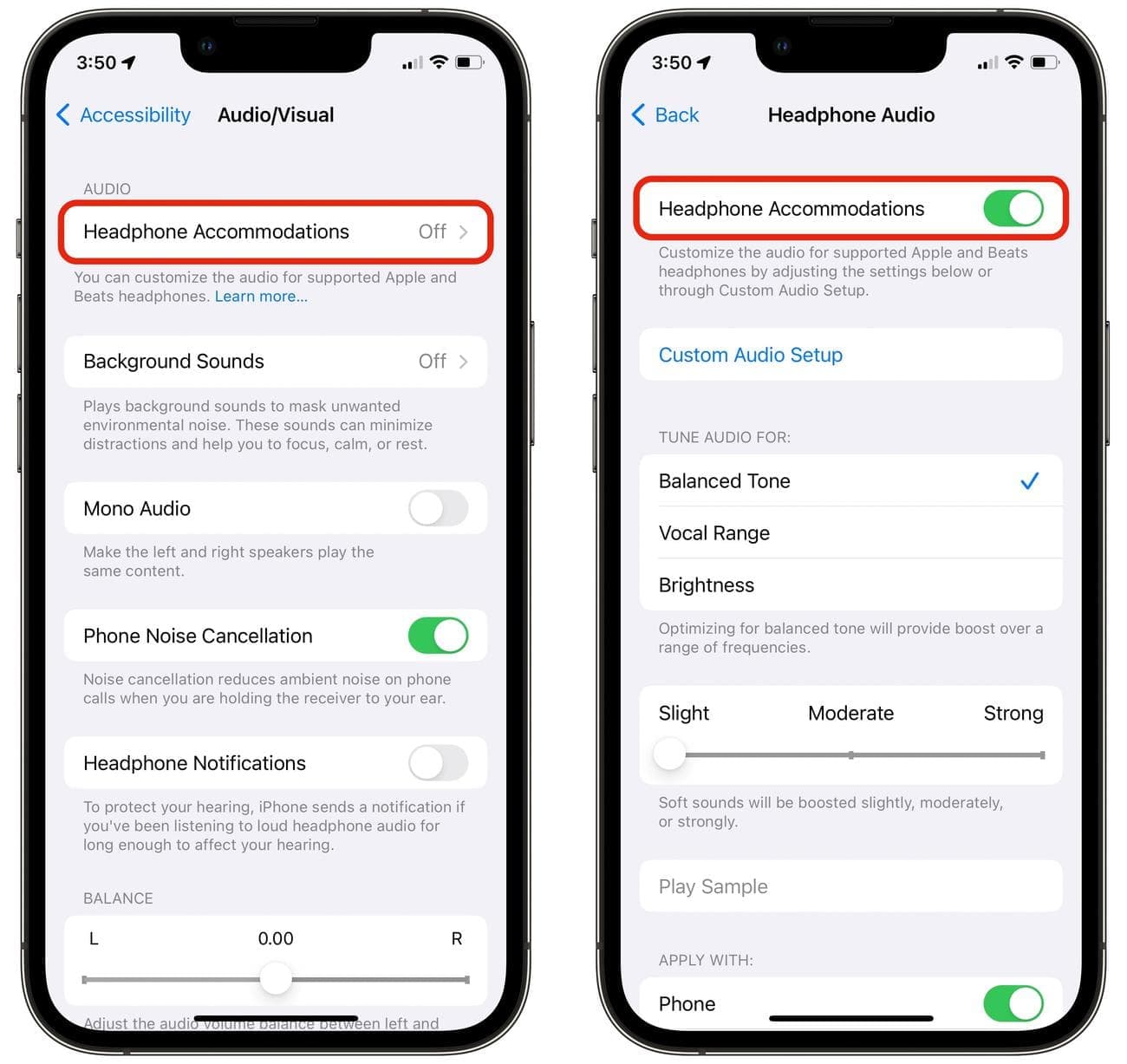 3:50

Accessibility Audio/Visual

AUDIO

Headphone Accommodations Off

You can customize the audio for supported Apple and Beats headphones. Learn more...

Background Sounds Off

Plays background sounds to mask unwanted environmental noise. These sounds can minimize distractions and help you to focus, calm, or rest.

Mono Audio

Make the left and right speakers play the same content.

Phone Noise Cancellation

Noise cancellation reduces ambient noise on phone calls when you are holding the receiver to your ear.

Headphone Notifications

To protect your hearing, iPhone sends a notification if you've been listening to loud headphone audio for long enough to affect your hearing.

BALANCE

L 0.00 R

Adjust the audio volume balance between left and

3:50

Back Headphone Audio

Headphone Accommodations

Customize the audio for supported Apple and Beats headphones by adjusting the settings below or through Custom Audio Setup.

Custom Audio Setup

TUNE AUDIO FOR:

Balanced Tone

Vocal Range

Brightness

Optimizing for balanced tone will provide boost over a range of frequencies.

Slight Moderate Strong

Soft sounds will be boosted slightly, moderately, or strongly.

Play Sample

APPLY WITH:

Phone