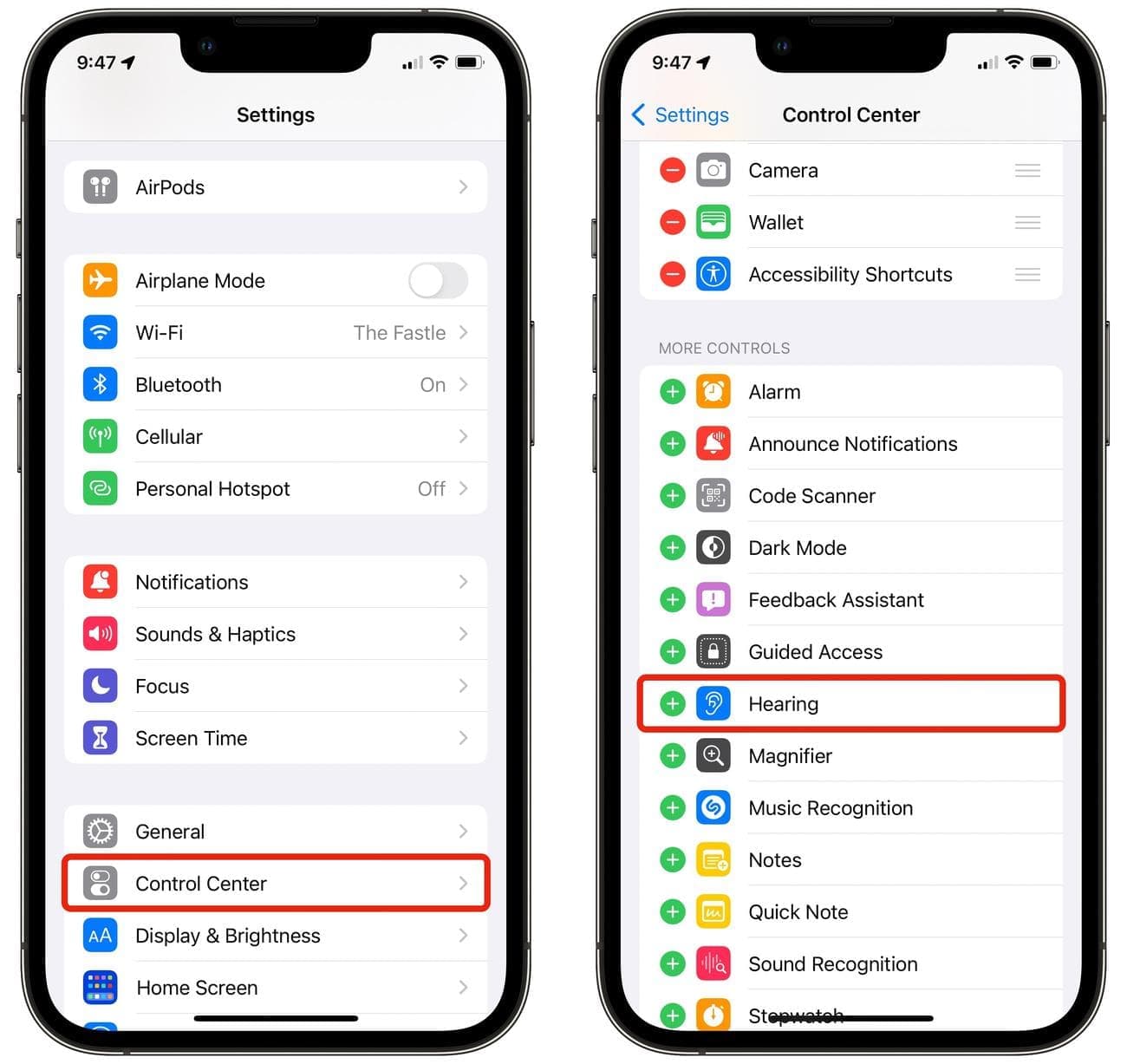 9:47

Settings

AirPods

Airplane Mode

Wi-Fi The Fastle

Bluetooth On

Cellular

Personal Hotspot Off

Notifications

Sounds & Haptics

Focus

Screen Time

General

Control Center

AA Display & Brightness

Home Screen

9:47

Settings Control Center

Camera

Wallet

Accessibility Shortcuts

MORE CONTROLS

Alarm

Announce Notifications

Code Scanner

Dark Mode

Feedback Assistant

Guided Access

Hearing

Magnifier

Music Recognition

Notes

Quick Note

Sound Recognition

Stopwatch